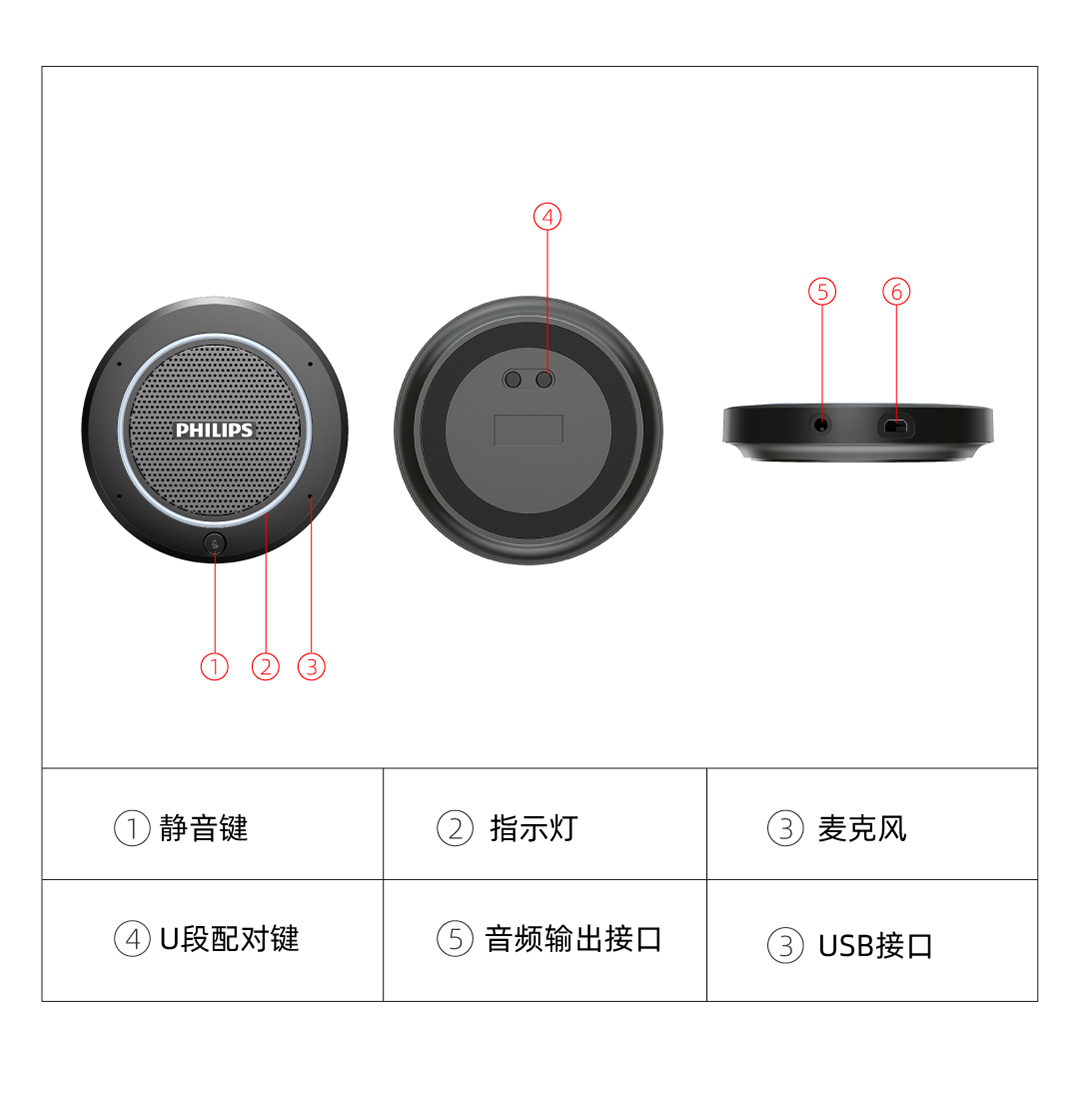 ④

⑤ ⑥

PHILIPS

① ② ③

| ① 静音键 | ② 指示灯 | ③ 麦克风 |
|---|---|---|
| ④ U段配对键 | ⑤ 音频输出接口 | ③ USB接口 |