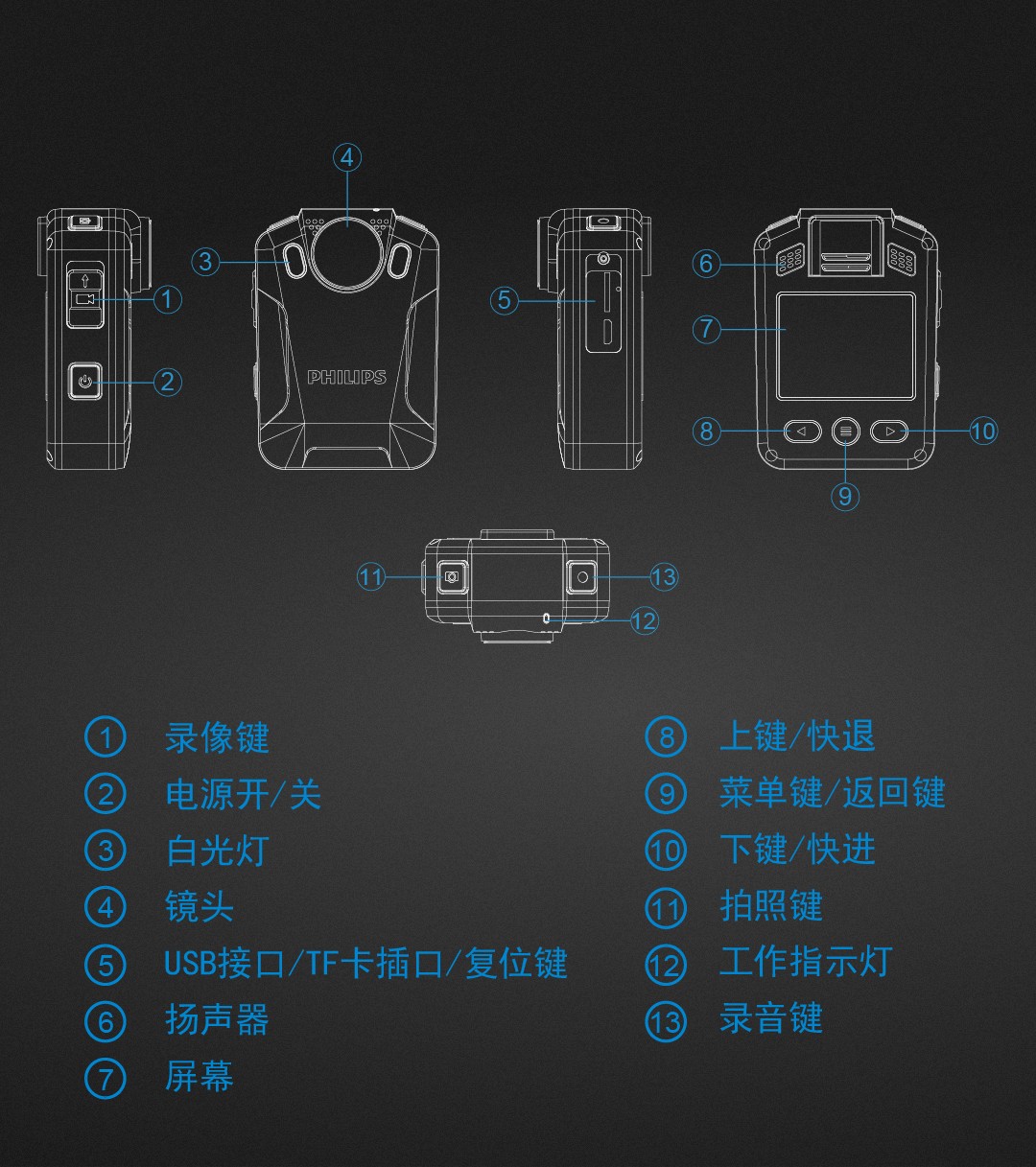 4
3
1
2
PHILIPS
5
6
7
8
9
10
11
13
12

① 录像键
② 电源开/关
③ 白光灯
④ 镜头
⑤ USB接口/TF卡插口/复位键
⑥ 扬声器
⑦ 屏幕

⑧ 上键/快退
⑨ 菜单键/返回键
⑩ 下键/快进
⑪ 拍照键
⑫ 工作指示灯
⑬ 录音键